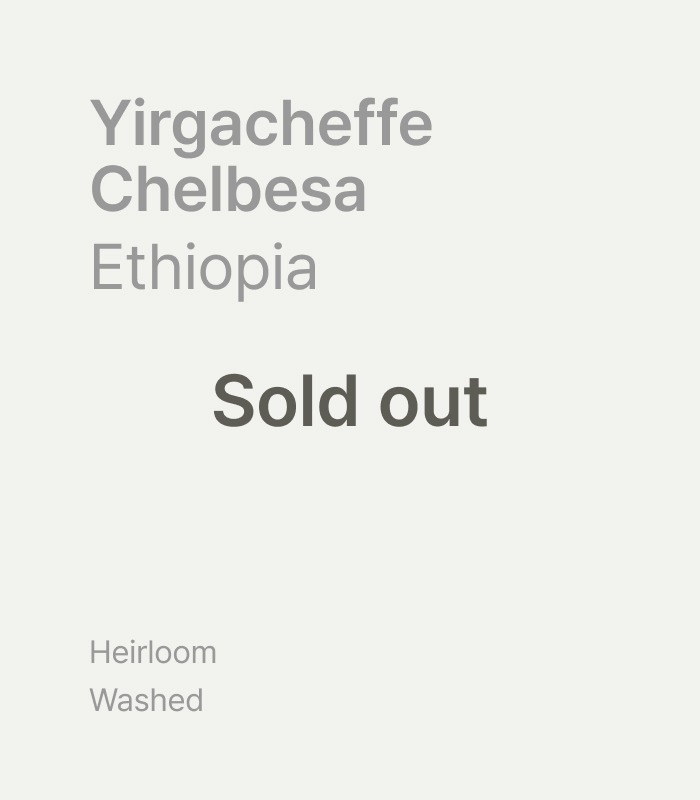 Yirgacheffe Chelbesa

Ethiopia

Sold out

Heirloom
Washed